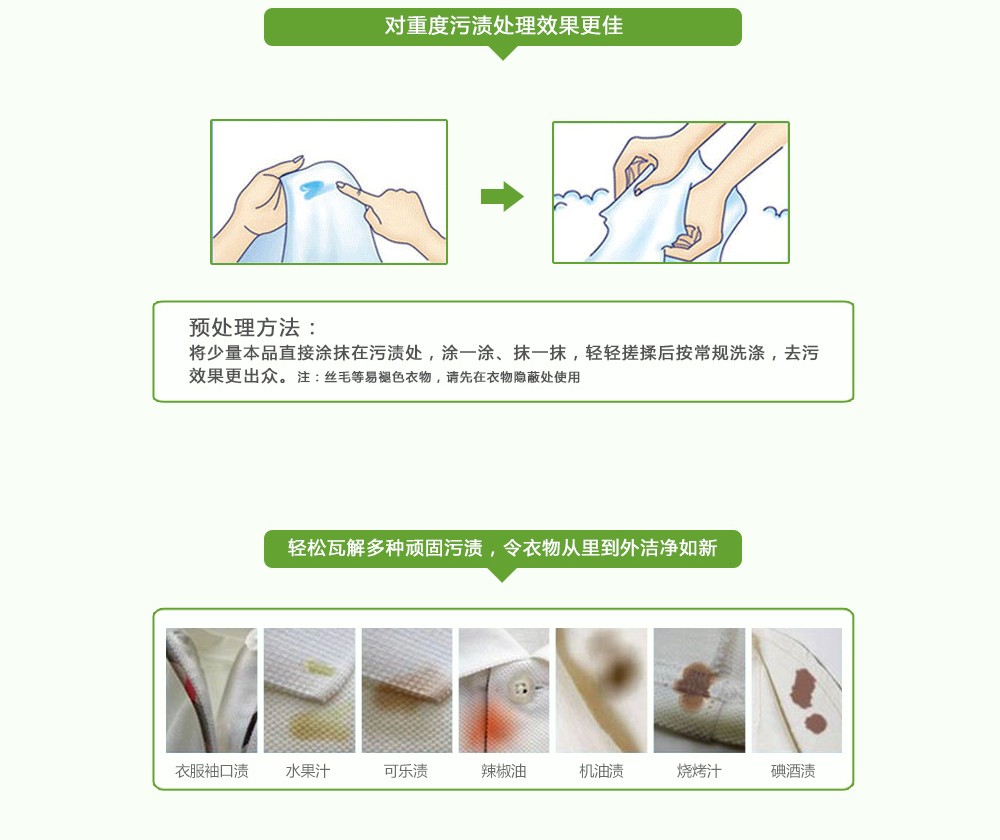 对重度污渍处理效果更佳

预处理方法：
将少量本品直接涂抹在污渍处，涂一涂、抹一抹，轻轻搓揉后按常规洗涤，去污效果更出众。注：丝毛等易褪色衣物，请先在衣物隐蔽处使用

轻松瓦解多种顽固污渍，令衣物从里到外洁净如新

衣服袖口渍 水果汁 可乐渍 辣椒油 机油渍 烧烤汁 碘酒渍