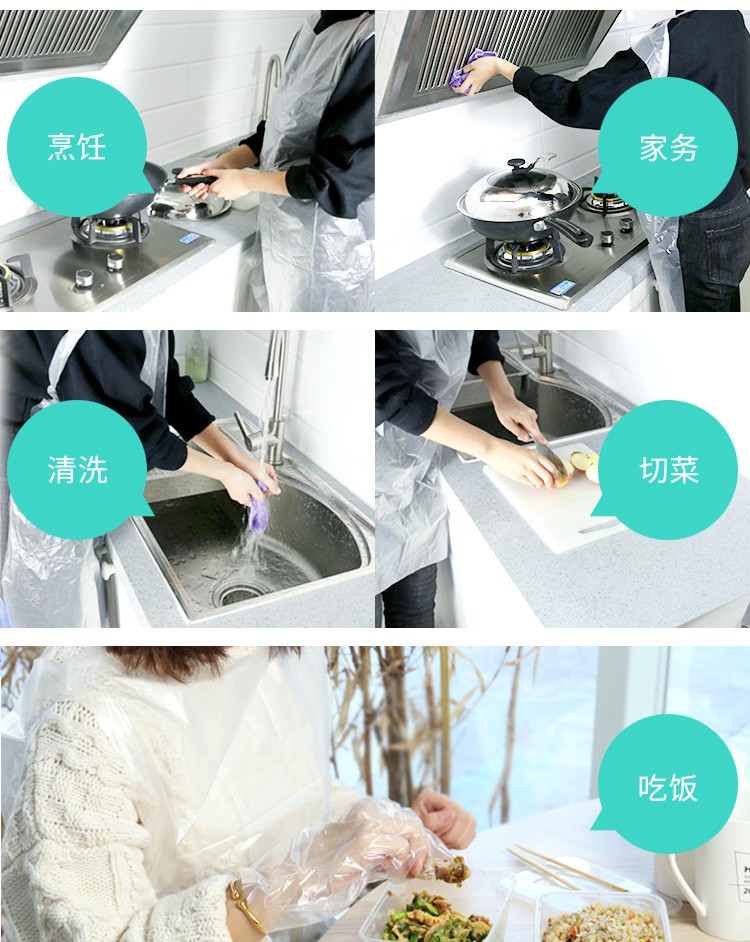 烹饪

家务

清洗

切菜

吃饭